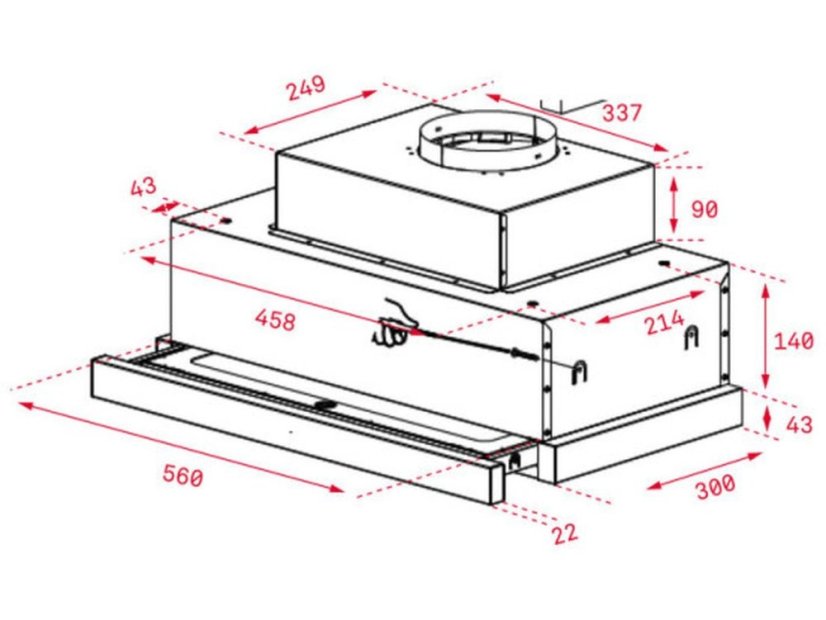 249
337
43
90
458
214
140
43
560
300
22