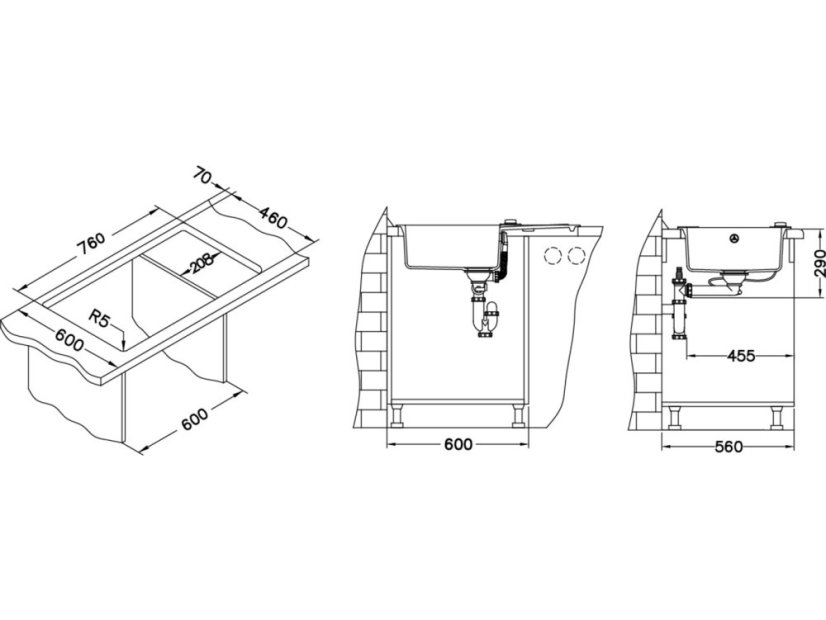 70
460
760
208
R5
600
600
600
290
455
560