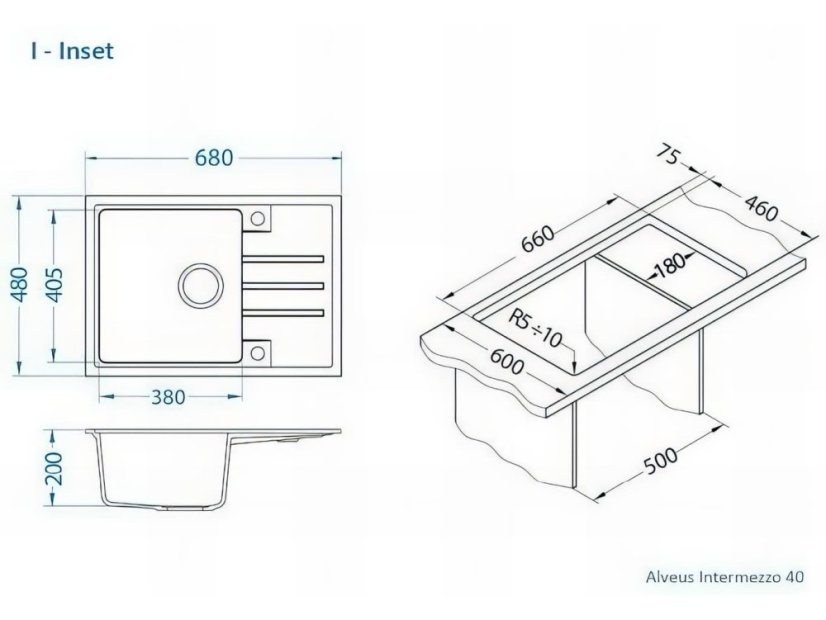 I - Inset

680
480
405
380
200

75
460
660
180
R5÷10
600
500

Alveus Intermezzo 40