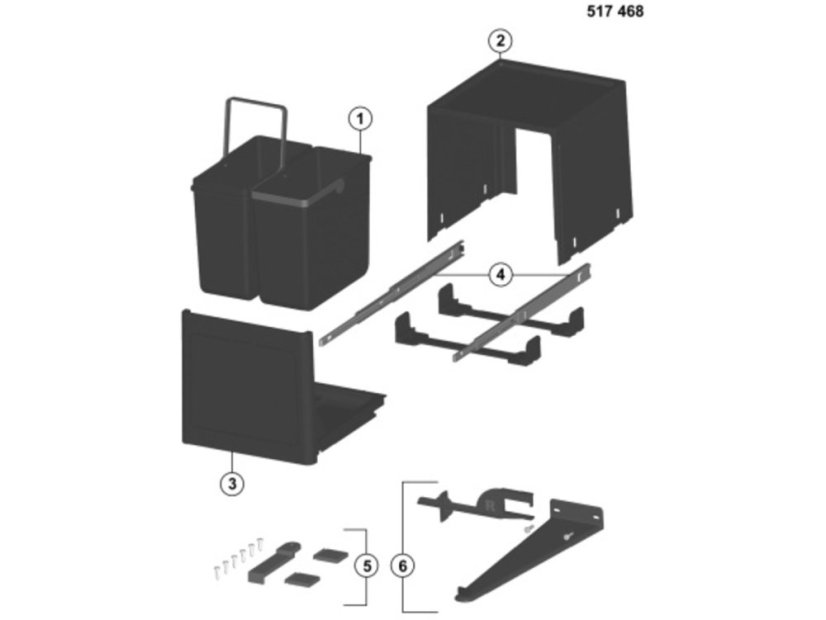 517 468

2

1

4

3

R

5

6