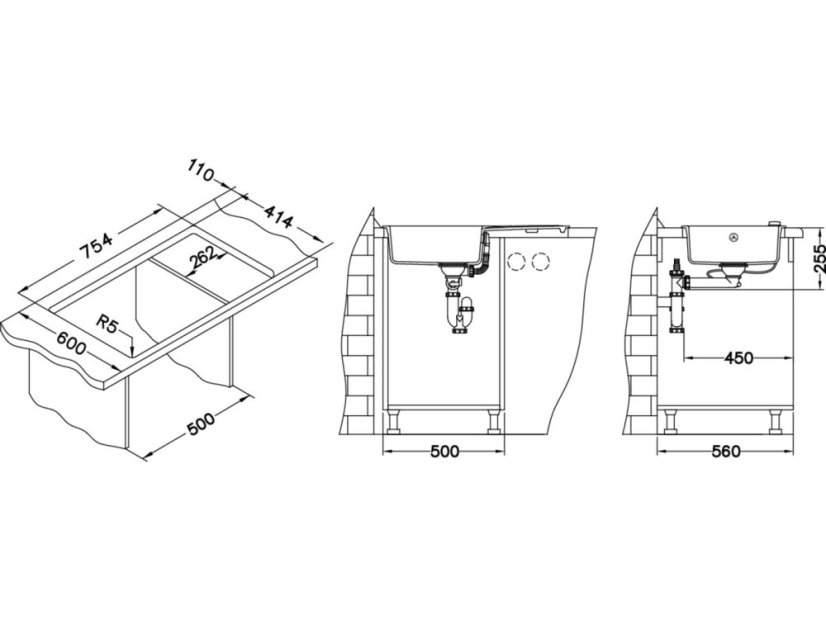 110
414
754
262
R5
600
500
500
255
450
560