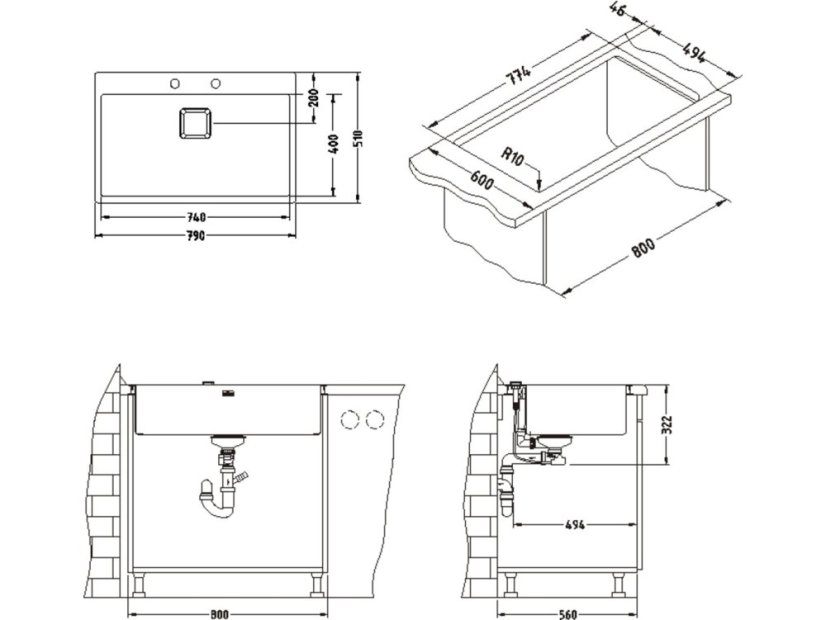 200
400
510
740
790
46
494
774
R10
600
800
322
494
800
560