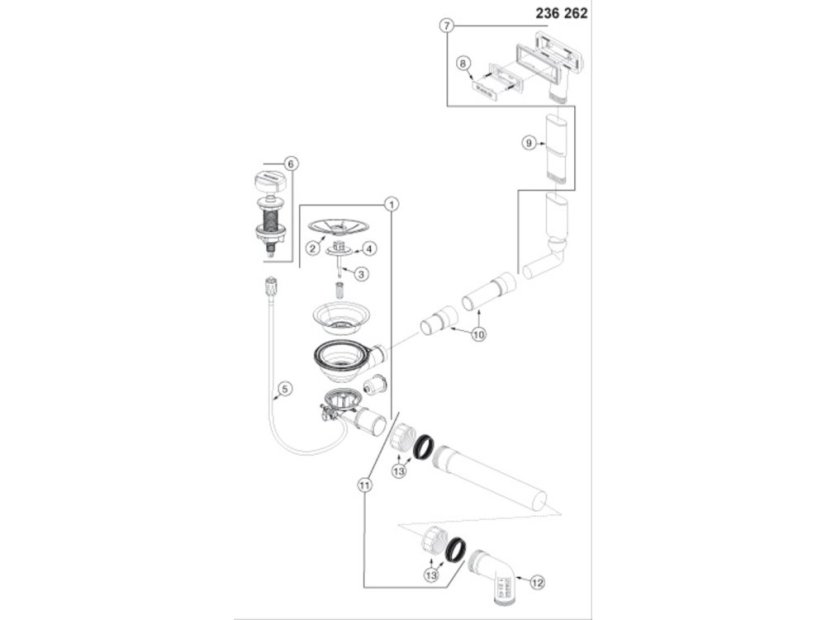 236 262

7

8

9

6

1

2

4

3

10

5

13

11

13

12