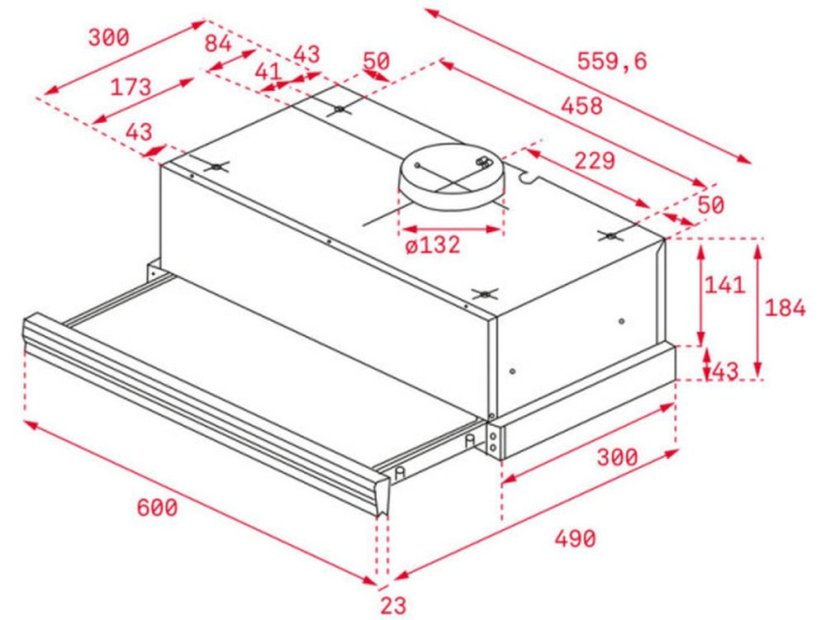 300
84
43
41
50
173
43
559,6
458
229
50
ø132
141
184
43
300
600
490
23