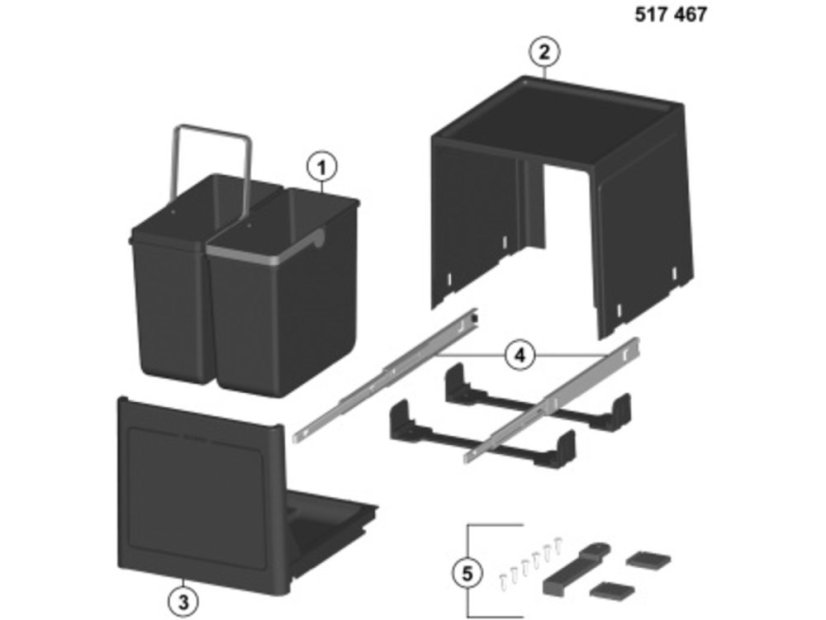 517 467

2

1

4

3

5