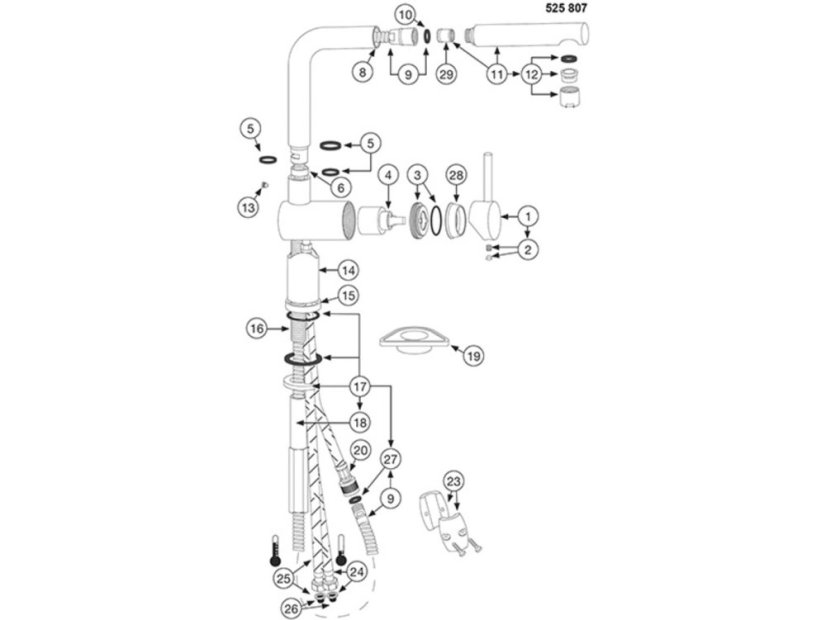 525 807

10
8
9
29
11
12
5
5
6
13
4
3
28
1
2
14
15
16
19
17
18
20
27
9
23
25
24
26