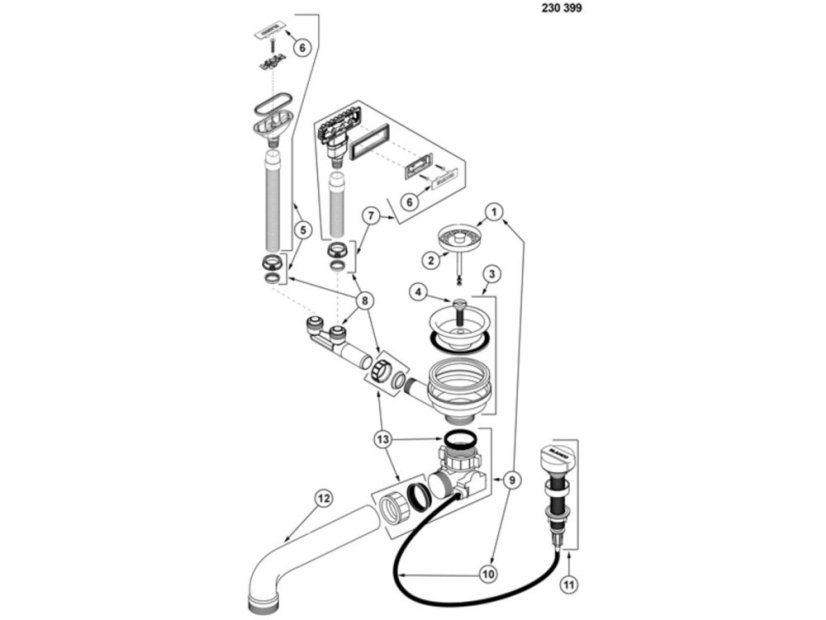 230 399

6

6

7

1

5

2

3

4

8

13

9

12

10

11